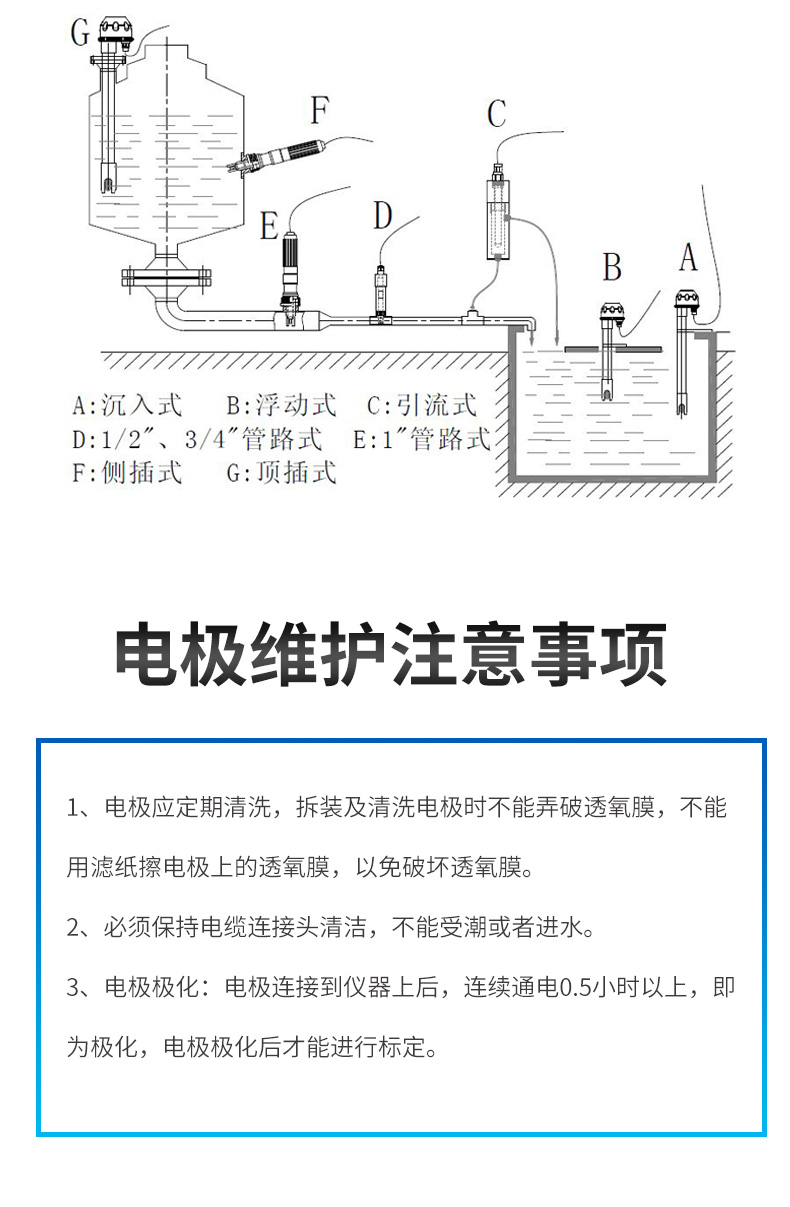 G

F

C

E

D

B

A

A:沉入式　B:浮动式　C:引流式
D:1/2″、3/4″管路式　E:1″管路式
F:侧插式　G:顶插式

电极维护注意事项

1、电极应定期清洗，拆装及清洗电极时不能弄破透氧膜，不能用滤纸擦电极上的透氧膜，以免破坏透氧膜。

2、必须保持电缆连接头清洁，不能受潮或者进水。

3、电极极化：电极连接到仪器上后，连续通电0.5小时以上，即为极化，电极极化后才能进行标定。